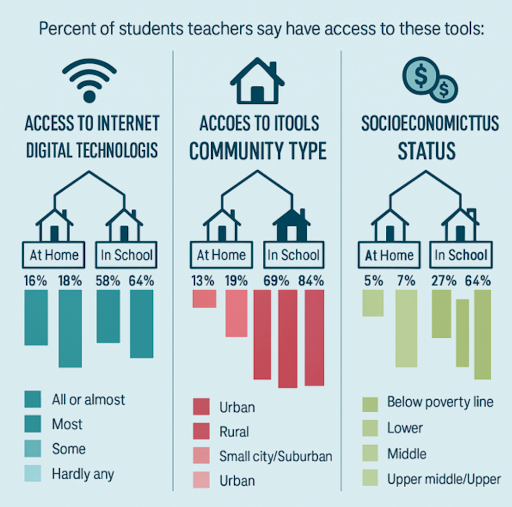 Percent of students teachers say have access to these tools:

ACCESS TO INTERNET DIGITAL TECHNOLOGIS

At Home
In School

16% 18% 58% 64%

All or almost
Most
Some
Hardly any

ACCOES TO ITOOLS COMMUNITY TYPE

At Home
In School

13% 19% 69% 84%

Urban
Rural
Small city/Suburban
Urban

SOCIOECONOMICTTUS STATUS

At Home
In School

5% 7% 27% 64%

Below poverty line
Lower
Middle
Upper middle/Upper